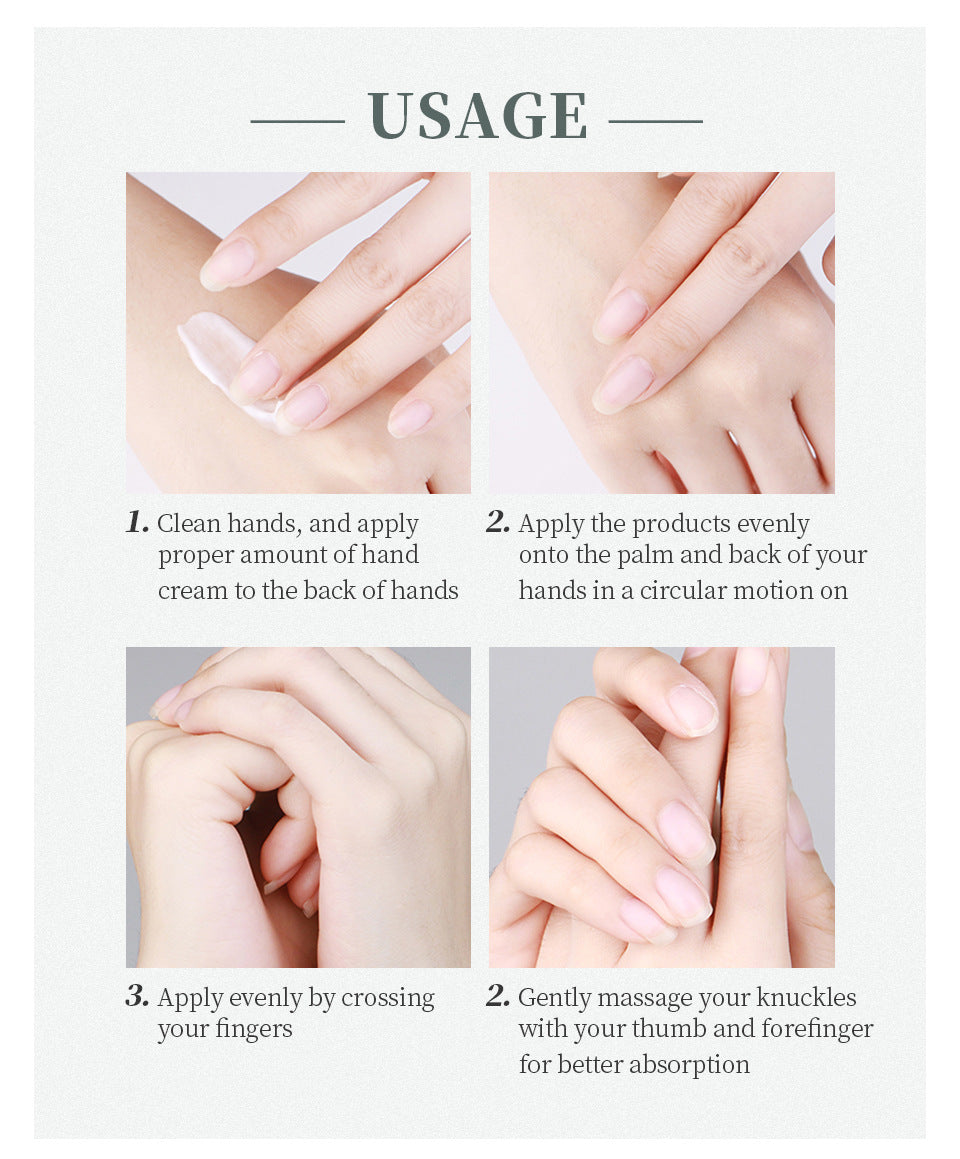 USAGE

1. Clean hands, and apply proper amount of hand cream to the back of hands

2. Apply the products evenly onto the palm and back of your hands in a circular motion on

3. Apply evenly by crossing your fingers

2. Gently massage your knuckles with your thumb and forefinger for better absorption